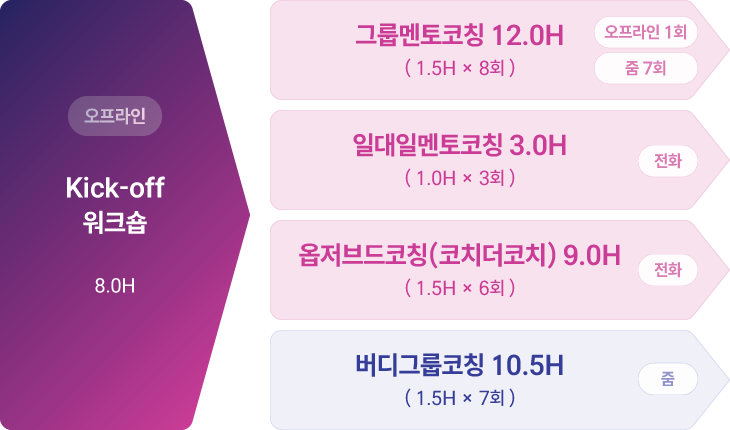 오프라인

Kick-off
워크숍

8.0H

그룹멘토코칭 12.0H
( 1.5H × 8회 )

오프라인 1회

줌 7회

일대일멘토코칭 3.0H
( 1.0H × 3회 )

전화

옵저브드코칭(코치더코치) 9.0H
( 1.5H × 6회 )

전화

버디그룹코칭 10.5H
( 1.5H × 7회 )

줌