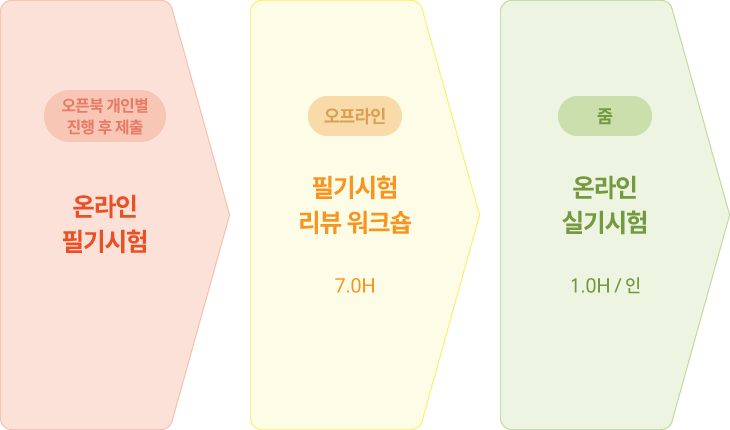 오픈북 개인별 진행 후 제출

온라인 필기시험

오프라인

필기시험 리뷰 워크숍

7.0H

줌

온라인 실기시험

1.0H / 인